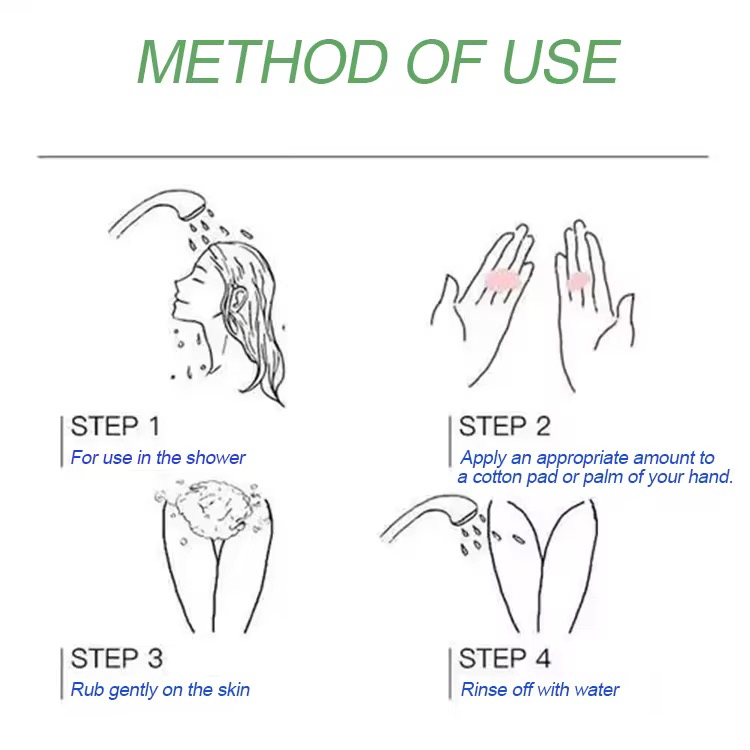 METHOD OF USE

STEP 1
For use in the shower

STEP 2
Apply an appropriate amount to a cotton pad or palm of your hand.

STEP 3
Rub gently on the skin

STEP 4
Rinse off with water